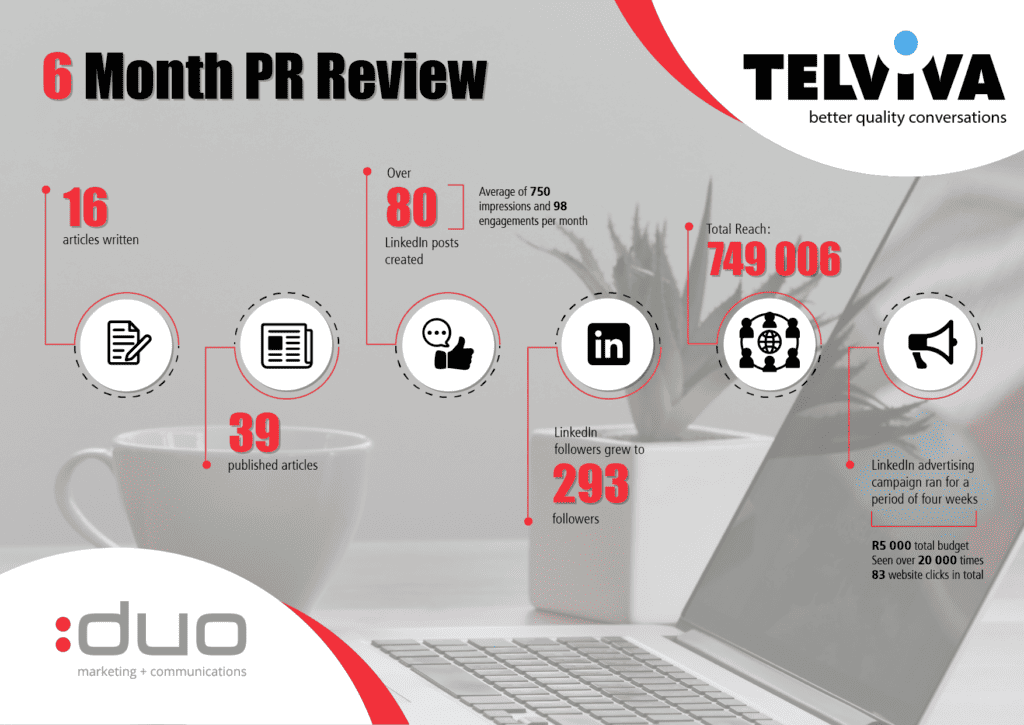 6 Month PR Review

TELVIVA
better quality conversations

16
articles written

39
published articles

Over
80
LinkedIn posts created

Average of 750 impressions and 98 engagements per month

LinkedIn followers grew to
293
followers

Total Reach:
749 006

LinkedIn advertising campaign ran for a period of four weeks

R5 000 total budget
Seen over 20 000 times
83 website clicks in total

:duo
marketing + communications