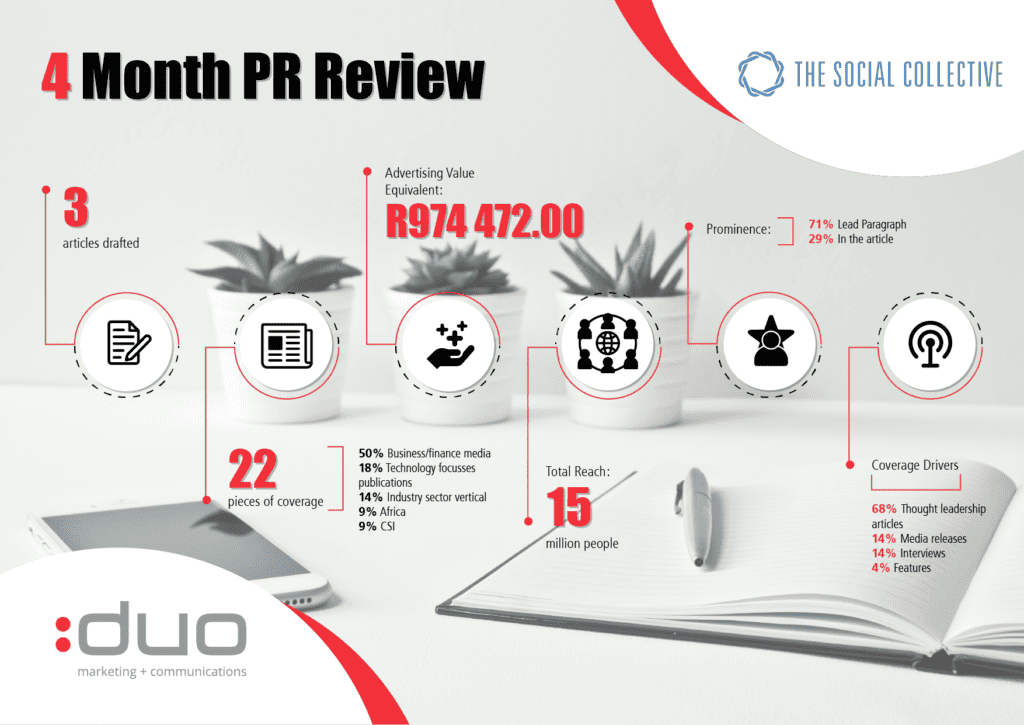 4 Month PR Review

THE SOCIAL COLLECTIVE

3
articles drafted

Advertising Value Equivalent:
R974 472.00

Prominence: 71% Lead Paragraph
29% In the article

22
pieces of coverage

50% Business/finance media
18% Technology focusses publications
14% Industry sector vertical
9% Africa
9% CSI

Total Reach:
15
million people

Coverage Drivers

68% Thought leadership articles
14% Media releases
14% Interviews
4% Features

:duo
marketing + communications