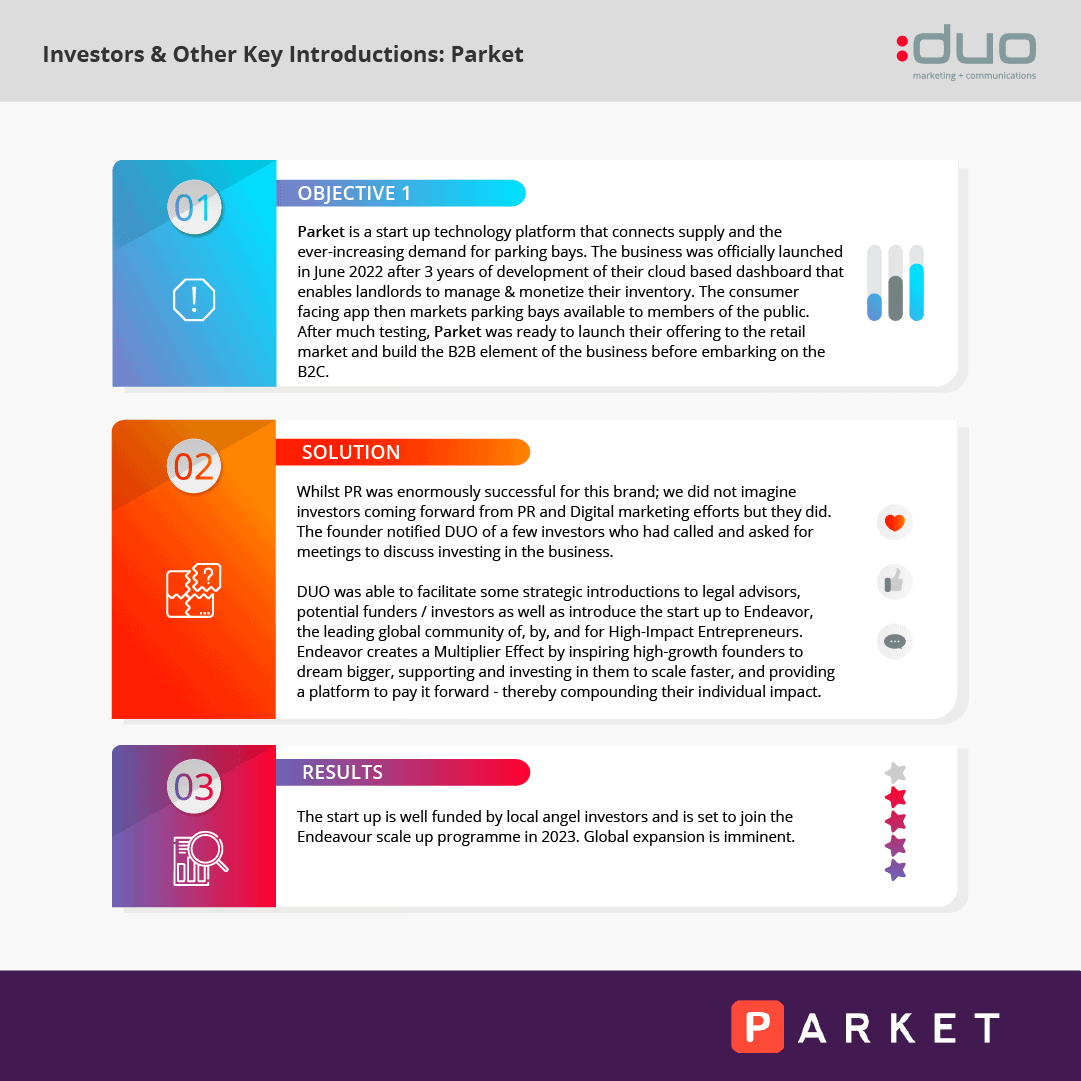 Investors & Other Key Introductions: Parket

:duo
marketing + communications

01

OBJECTIVE 1

Parket is a start up technology platform that connects supply and the ever-increasing demand for parking bays. The business was officially launched in June 2022 after 3 years of development of their cloud based dashboard that enables landlords to manage & monetize their inventory. The consumer facing app then markets parking bays available to members of the public. After much testing, Parket was ready to launch their offering to the retail market and build the B2B element of the business before embarking on the B2C.

02

SOLUTION

Whilst PR was enormously successful for this brand; we did not imagine investors coming forward from PR and Digital marketing efforts but they did. The founder notified DUO of a few investors who had called and asked for meetings to discuss investing in the business.

DUO was able to facilitate some strategic introductions to legal advisors, potential funders / investors as well as introduce the start up to Endeavor, the leading global community of, by, and for High-Impact Entrepreneurs. Endeavor creates a Multiplier Effect by inspiring high-growth founders to dream bigger, supporting and investing in them to scale faster, and providing a platform to pay it forward - thereby compounding their individual impact.

03

RESULTS

The start up is well funded by local angel investors and is set to join the Endeavour scale up programme in 2023. Global expansion is imminent.

PARKET