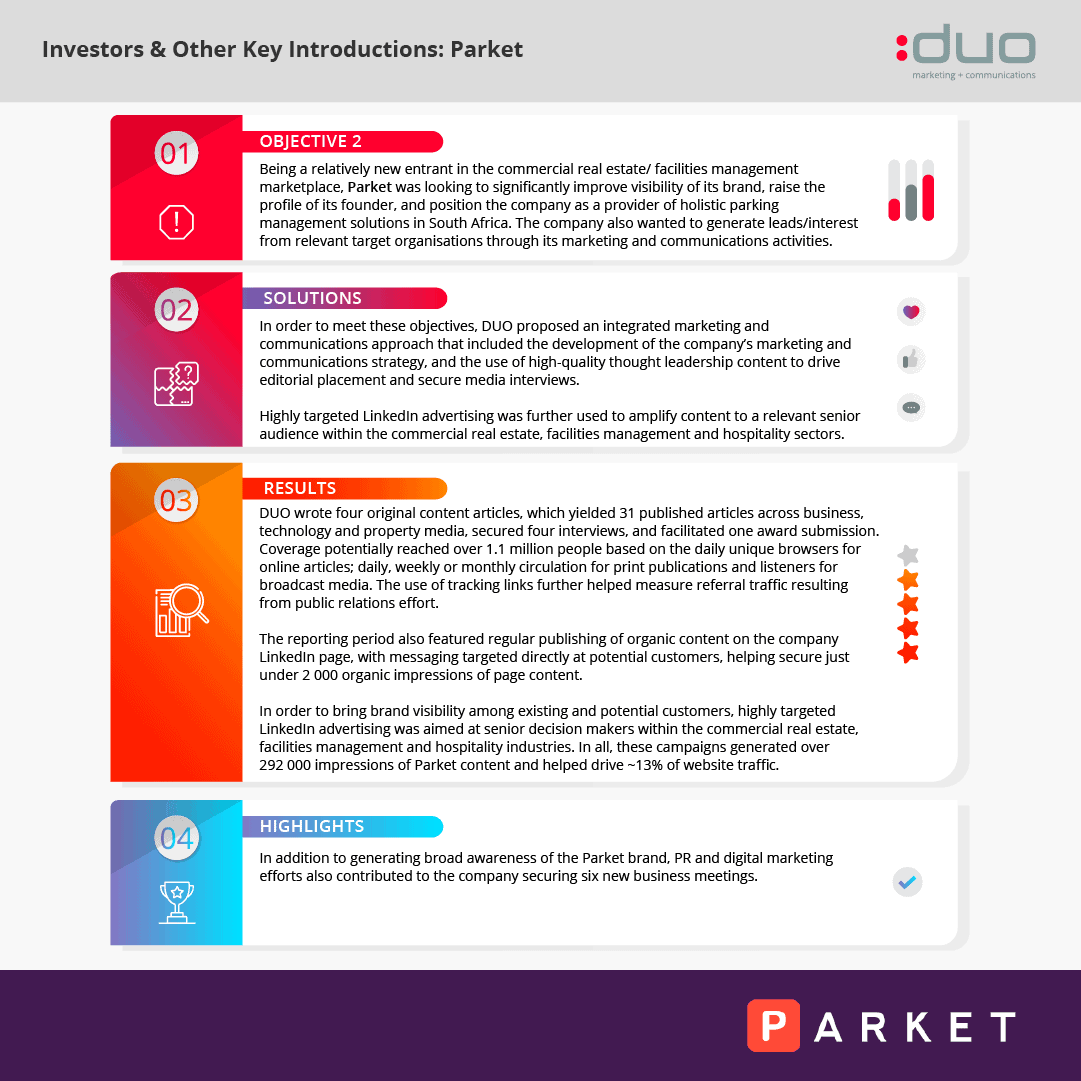 Investors & Other Key Introductions: Parket

:duo
marketing + communications

01

OBJECTIVE 2

Being a relatively new entrant in the commercial real estate/ facilities management marketplace, Parket was looking to significantly improve visibility of its brand, raise the profile of its founder, and position the company as a provider of holistic parking management solutions in South Africa. The company also wanted to generate leads/interest from relevant target organisations through its marketing and communications activities.

02

SOLUTIONS

In order to meet these objectives, DUO proposed an integrated marketing and communications approach that included the development of the company's marketing and communications strategy, and the use of high-quality thought leadership content to drive editorial placement and secure media interviews.

Highly targeted LinkedIn advertising was further used to amplify content to a relevant senior audience within the commercial real estate, facilities management and hospitality sectors.

03

RESULTS

DUO wrote four original content articles, which yielded 31 published articles across business, technology and property media, secured four interviews, and facilitated one award submission. Coverage potentially reached over 1.1 million people based on the daily unique browsers for online articles; daily, weekly or monthly circulation for print publications and listeners for broadcast media. The use of tracking links further helped measure referral traffic resulting from public relations effort.

The reporting period also featured regular publishing of organic content on the company LinkedIn page, with messaging targeted directly at potential customers, helping secure just under 2 000 organic impressions of page content.

In order to bring brand visibility among existing and potential customers, highly targeted LinkedIn advertising was aimed at senior decision makers within the commercial real estate, facilities management and hospitality industries. In all, these campaigns generated over 292 000 impressions of Parket content and helped drive ~13% of website traffic.

04

HIGHLIGHTS

In addition to generating broad awareness of the Parket brand, PR and digital marketing efforts also contributed to the company securing six new business meetings.

PARKET