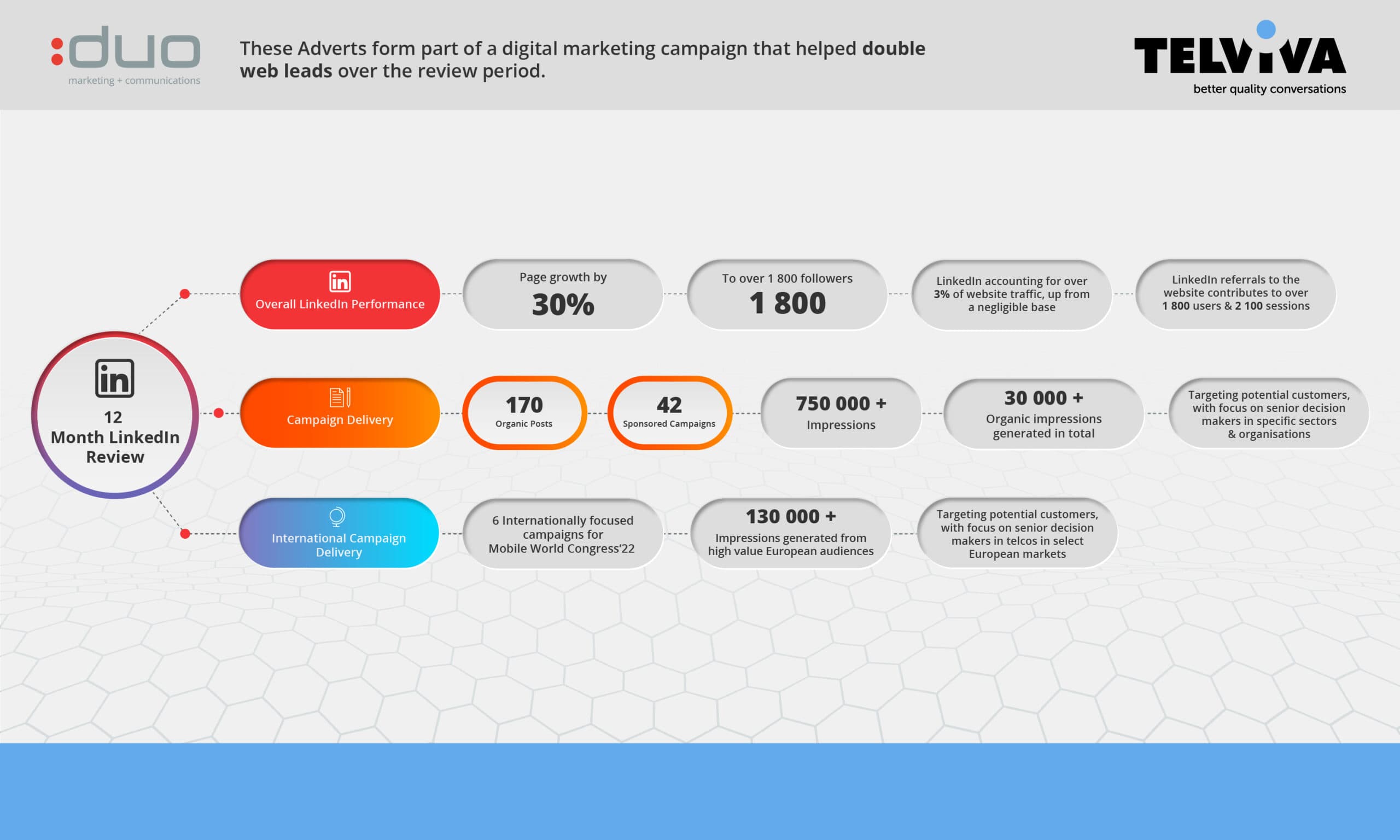 :duo
marketing + communications

These Adverts form part of a digital marketing campaign that helped double web leads over the review period.

TELVIVA
better quality conversations

in
12 Month LinkedIn Review

in
Overall LinkedIn Performance

Page growth by
30%

To over 1 800 followers
1 800

LinkedIn accounting for over 3% of website traffic, up from a negligible base

LinkedIn referrals to the website contributes to over 1 800 users & 2 100 sessions

Campaign Delivery

170
Organic Posts

42
Sponsored Campaigns

750 000 +
Impressions

30 000 +
Organic impressions generated in total

Targeting potential customers, with focus on senior decision makers in specific sectors & organisations

International Campaign Delivery

6 Internationally focused campaigns for Mobile World Congress'22

130 000 +
Impressions generated from high value European audiences

Targeting potential customers, with focus on senior decision makers in telcos in select European markets