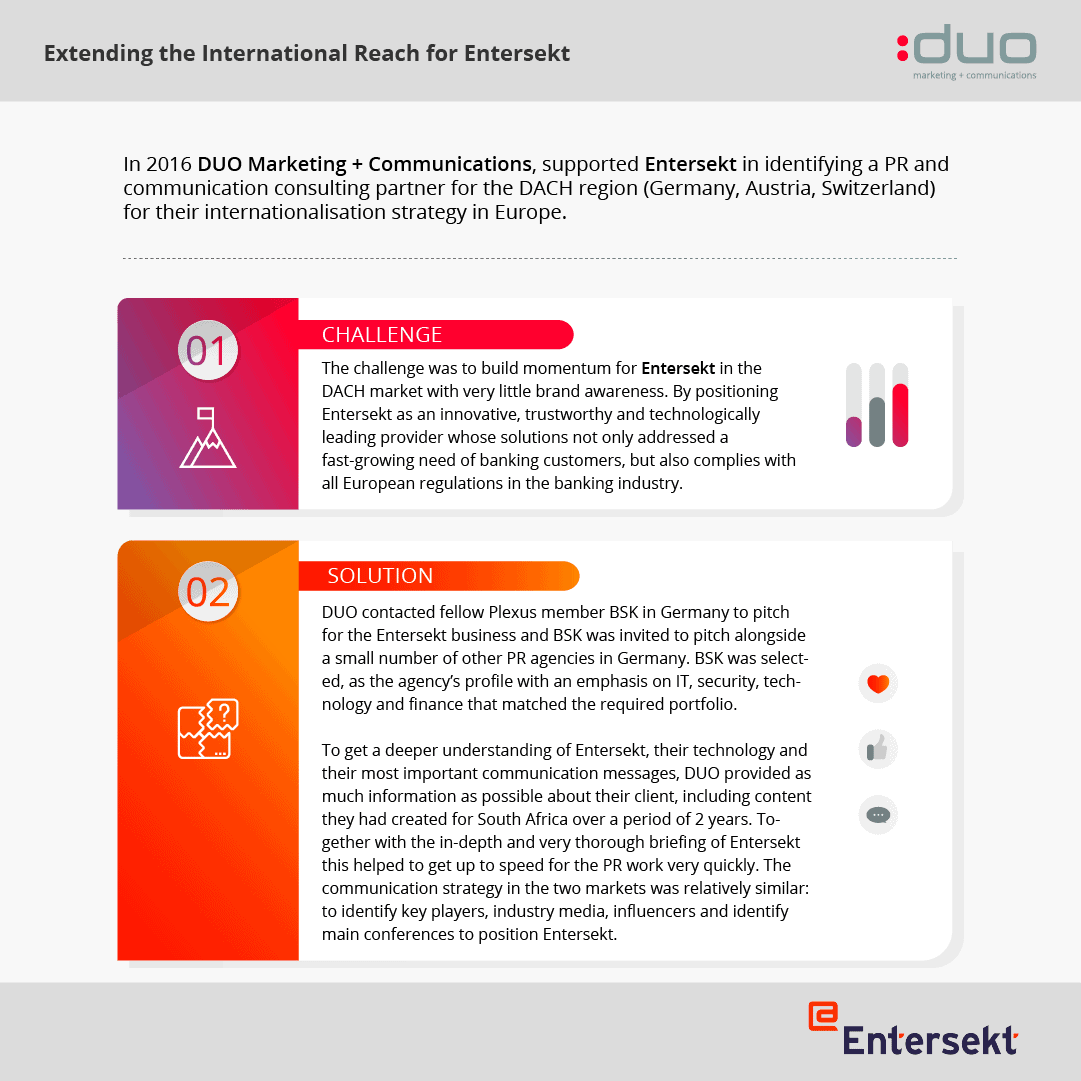 Extending the International Reach for Entersekt

:duo
marketing + communications

In 2016 DUO Marketing + Communications, supported Entersekt in identifying a PR and communication consulting partner for the DACH region (Germany, Austria, Switzerland) for their internationalisation strategy in Europe.

01

CHALLENGE

The challenge was to build momentum for Entersekt in the DACH market with very little brand awareness. By positioning Entersekt as an innovative, trustworthy and technologically leading provider whose solutions not only addressed a fast-growing need of banking customers, but also complies with all European regulations in the banking industry.

02

SOLUTION

DUO contacted fellow Plexus member BSK in Germany to pitch for the Entersekt business and BSK was invited to pitch alongside a small number of other PR agencies in Germany. BSK was selected, as the agency's profile with an emphasis on IT, security, technology and finance that matched the required portfolio.

To get a deeper understanding of Entersekt, their technology and their most important communication messages, DUO provided as much information as possible about their client, including content they had created for South Africa over a period of 2 years. Together with the in-depth and very thorough briefing of Entersekt this helped to get up to speed for the PR work very quickly. The communication strategy in the two markets was relatively similar: to identify key players, industry media, influencers and identify main conferences to position Entersekt.

Entersekt